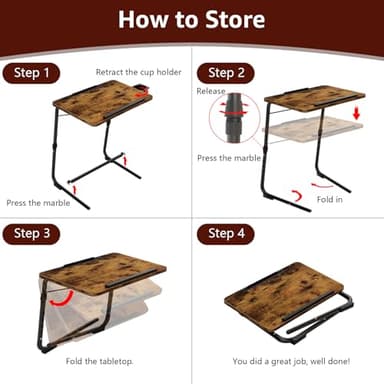 How to Store

Step 1

Retract the cup holder

Press the marble

Step 2

Release

Press the marble

Fold in

Step 3

Fold the tabletop.

Step 4

You did a great job, well done!