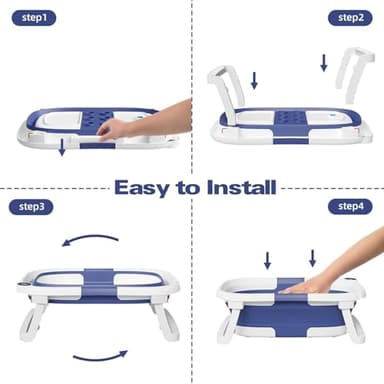 step1

step2

Easy to Install

step3

step4