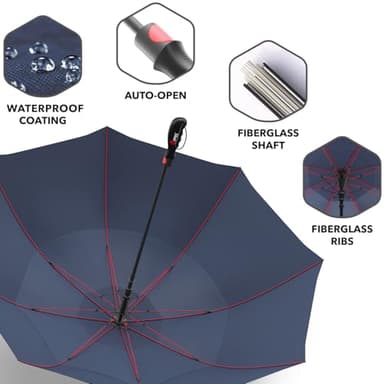 WATERPROOF COATING

AUTO-OPEN

FIBERGLASS SHAFT

FIBERGLASS RIBS