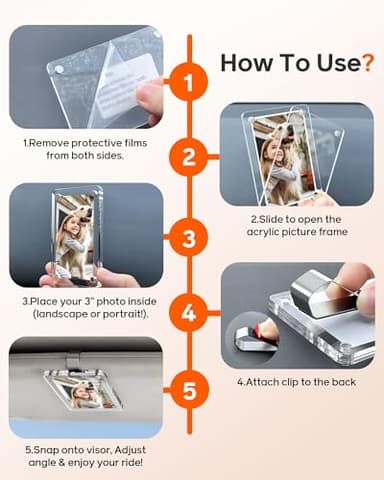 How To Use?

1

1.Remove protective films from both sides.

2

2.Slide to open the acrylic picture frame

3

3.Place your 3" photo inside (landscape or portrait!).

4

4.Attach clip to the back

5

5.Snap onto visor, Adjust angle & enjoy your ride!