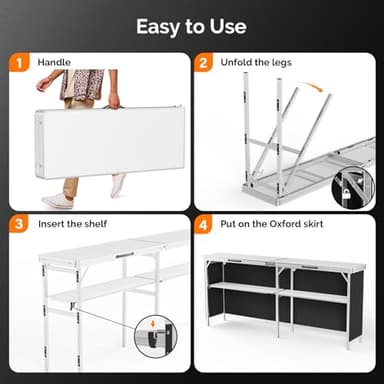 Easy to Use

1 Handle

2 Unfold the legs

3 Insert the shelf

4 Put on the Oxford skirt