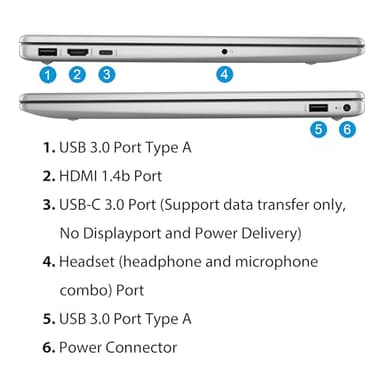 1 2 3 4

5 6

1. USB 3.0 Port Type A

2. HDMI 1.4b Port

3. USB-C 3.0 Port (Support data transfer only, No Displayport and Power Delivery)

4. Headset (headphone and microphone combo) Port

5. USB 3.0 Port Type A

6. Power Connector