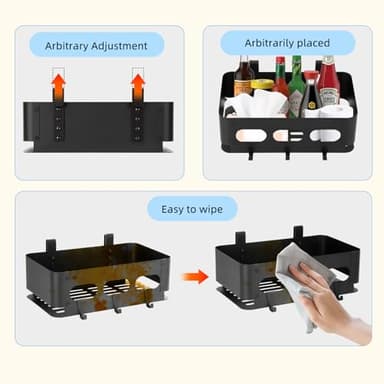 Arbitrary Adjustment

Arbitrarily placed

Easy to wipe