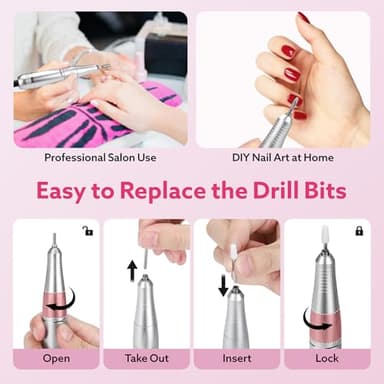 Professional Salon Use

DIY Nail Art at Home

Easy to Replace the Drill Bits

Open

Take Out

Insert

Lock