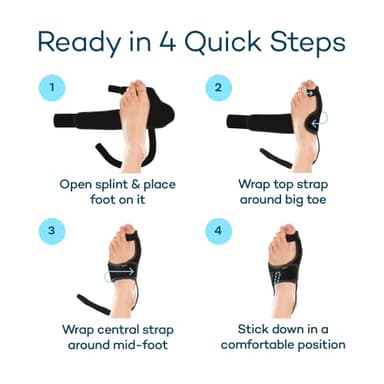 Ready in 4 Quick Steps

1

Open splint & place foot on it

2

Wrap top strap around big toe

3

Wrap central strap around mid-foot

4

Stick down in a comfortable position