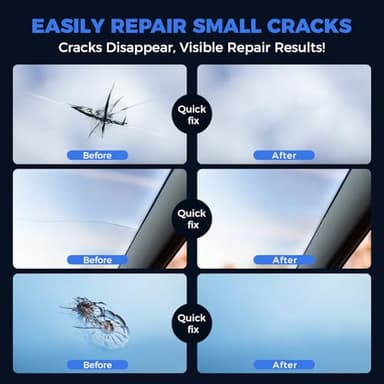 EASILY REPAIR SMALL CRACKS
Cracks Disappear, Visible Repair Results!

Before
Quick fix
After

Before
Quick fix
After

Before
Quick fix
After