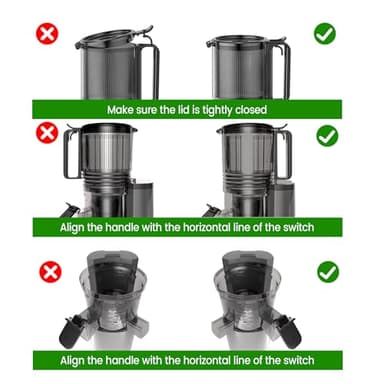 Make sure the lid is tightly closed

Align the handle with the horizontal line of the switch

Align the handle with the horizontal line of the switch