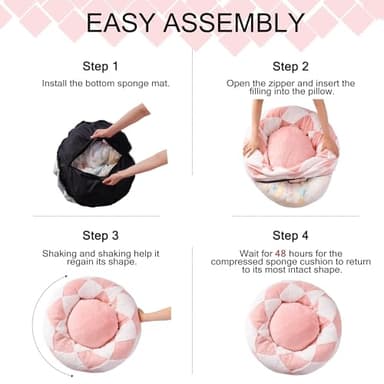 EASY ASSEMBLY

Step 1

Install the bottom sponge mat.

Step 2

Open the zipper and insert the filling into the pillow.

Step 3

Shaking and shaking help it regain its shape.

Step 4

Wait for 48 hours for the compressed sponge cushion to return to its most intact shape.