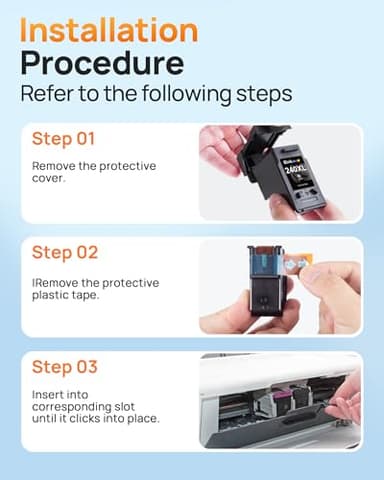 Installation Procedure
Refer to the following steps

Step 01
Remove the protective cover.

240XL

Step 02
IRemove the protective plastic tape.

Step 03
Insert into corresponding slot until it clicks into place.