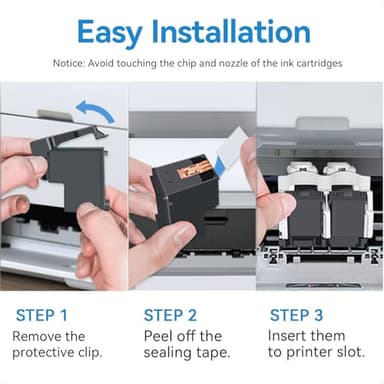 Easy Installation

Notice: Avoid touching the chip and nozzle of the ink cartridges

STEP 1
Remove the protective clip.

STEP 2
Peel off the sealing tape.

STEP 3
Insert them to printer slot.