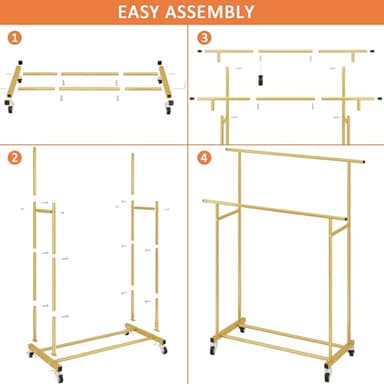 EASY ASSEMBLY

1

3

2

4