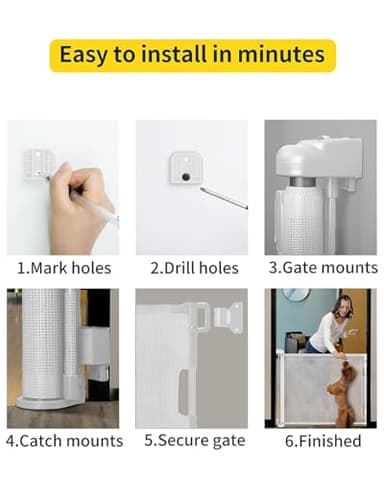 Easy to install in minutes

1.Mark holes

2.Drill holes

3.Gate mounts

4.Catch mounts

5.Secure gate

6.Finished