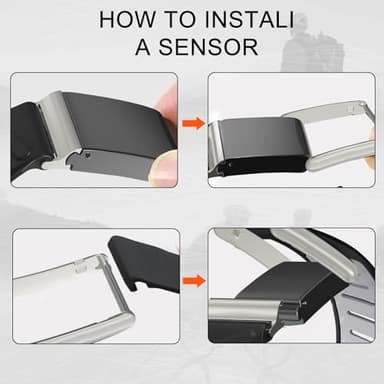 HOW TO INSTALI
A SENSOR