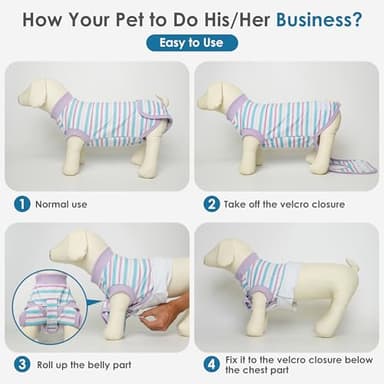 How Your Pet to Do His/Her Business?

Easy to Use

1 Normal use

2 Take off the velcro closure

3 Roll up the belly part

4 Fix it to the velcro closure below the chest part