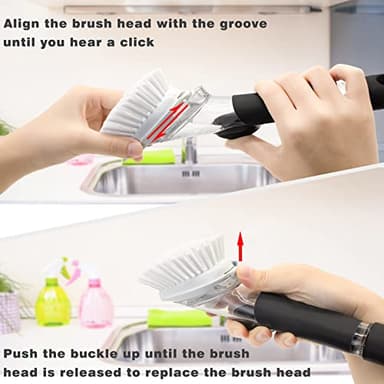 Align the brush head with the groove until you hear a click

Push the buckle up until the brush head is released to replace the brush head