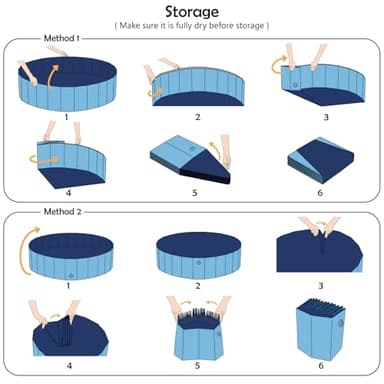 Storage
( Make sure it is fully dry before storage )

Method 1

1

2

3

4

5

6

Method 2

1

2

3

4

5

6