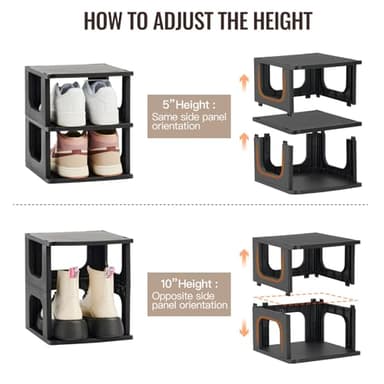 HOW TO ADJUST THE HEIGHT

5"Height :
Same side panel orientation

10"Height :
Opposite side panel orientation