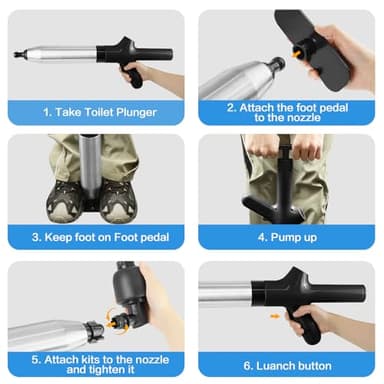 1. Take Toilet Plunger

2. Attach the foot pedal to the nozzle

3. Keep foot on Foot pedal

4. Pump up

5. Attach kits to the nozzle and tighten it

6. Luanch button