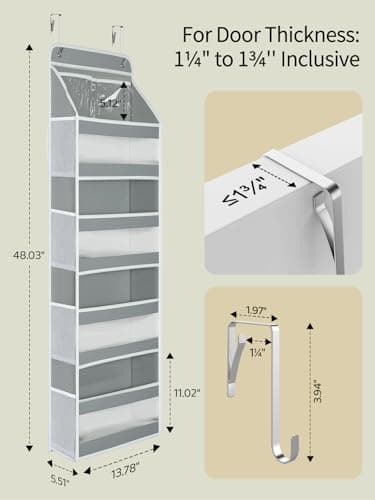 For Door Thickness:
1¼" to 1¾'' Inclusive

5.12"

48.03"

11.02"

5.51"

13.78"

≤1¾"

1.97"

1¼"

3.94"