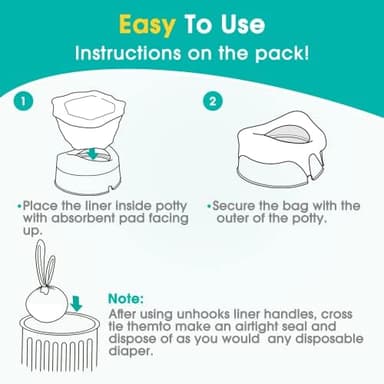 Easy To Use
Instructions on the pack!

1

•Place the liner inside potty with absorbent pad facing up.

2

•Secure the bag with the outer of the potty.

Note:
After using unhooks liner handles, cross tie themto make an airtight seal and dispose of as you would any disposable diaper.