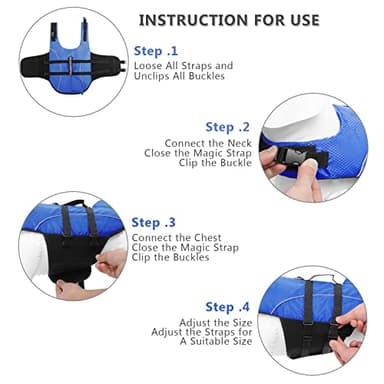 INSTRUCTION FOR USE

Step .1
Loose All Straps and Unclips All Buckles

Step .2
Connect the Neck
Close the Magic Strap
Clip the Buckle

Step .3
Connect the Chest
Close the Magic Strap
Clip the Buckles

Step .4
Adjust the Size
Adjust the Straps for A Suitable Size