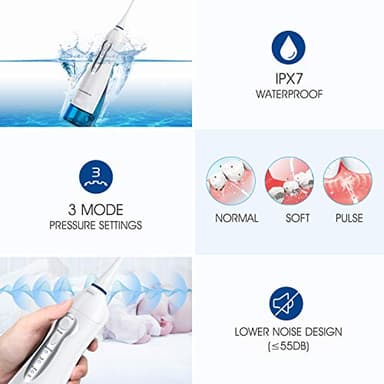 IPX7
WATERPROOF

3

3 MODE
PRESSURE SETTINGS

NORMAL

SOFT

PULSE

LOWER NOISE DESIGN
($\leq$55DB)