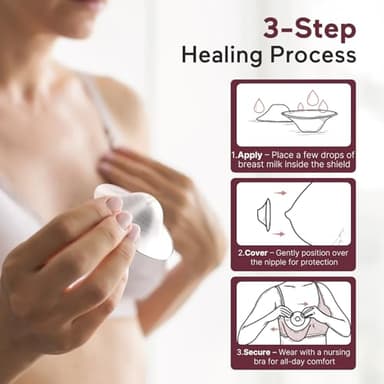 3-Step
Healing Process

1.Apply – Place a few drops of breast milk inside the shield

2.Cover – Gently position over the nipple for protection

3.Secure – Wear with a nursing bra for all-day comfort