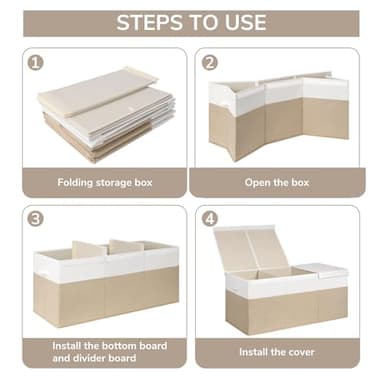 STEPS TO USE

1

Folding storage box

2

Open the box

3

Install the bottom board and divider board

4

Install the cover