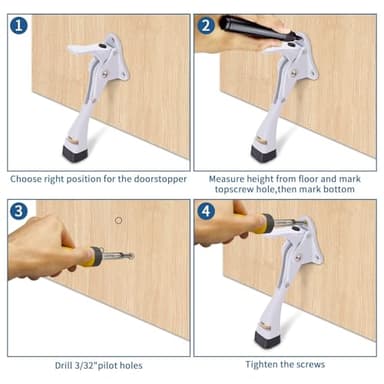 1

Choose right position for the doorstopper

2

Measure height from floor and mark topscrew hole,then mark bottom

3

Drill 3/32"pilot holes

4

Tighten the screws