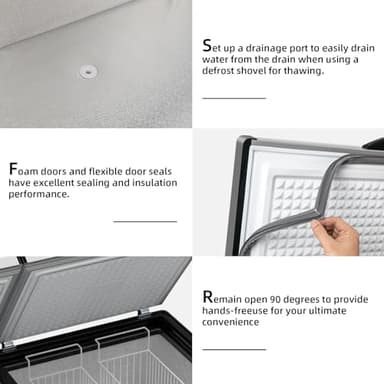 Set up a drainage port to easily drain water from the drain when using a defrost shovel for thawing.

Foam doors and flexible door seals have excellent sealing and insulation performance.

Remain open 90 degrees to provide hands-freeuse for your ultimate convenience