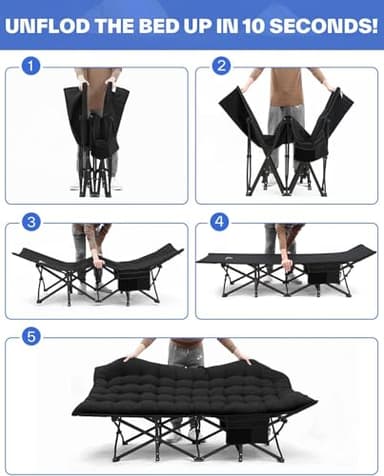 UNFLOD THE BED UP IN 10 SECONDS!

1

2

3

4

5