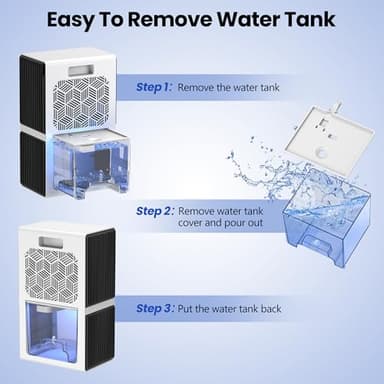 Easy To Remove Water Tank

Step 1: Remove the water tank

Step 2: Remove water tank cover and pour out

Step 3: Put the water tank back