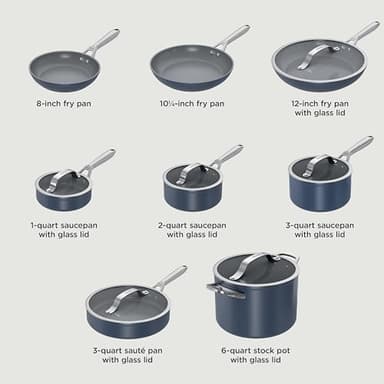 8-inch fry pan

10¼-inch fry pan

12-inch fry pan
with glass lid

1-quart saucepan
with glass lid

2-quart saucepan
with glass lid

3-quart saucepan
with glass lid

3-quart sauté pan
with glass lid

6-quart stock pot
with glass lid