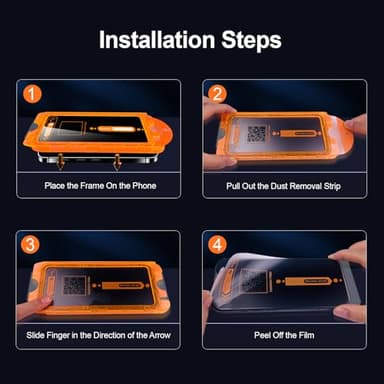 Installation Steps

1

Place the Frame On the Phone

2

Pull Out the Dust Removal Strip

3

Slide Finger in the Direction of the Arrow

4

Peel Off the Film