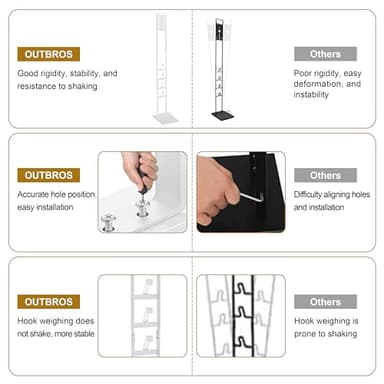 OUTBROS

Good rigidity, stability, and resistance to shaking

Others

Poor rigidity, easy deformation, and instability

OUTBROS

Accurate hole position, easy installation

Others

Difficulty aligning holes and installation

OUTBROS

Hook weighing does not shake, more stable

Others

Hook weighing is prone to shaking