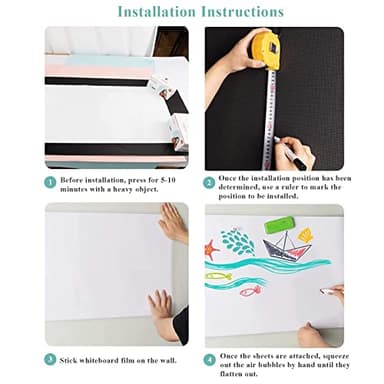 Installation Instructions

1 Before installation, press for 5-10 minutes with a heavy object.

2 Once the installation position has been determined, use a ruler to mark the position to be installed.

3 Stick whiteboard film on the wall.

4 Once the sheets are attached, squeeze out the air bubbles by hand until they flatten out.