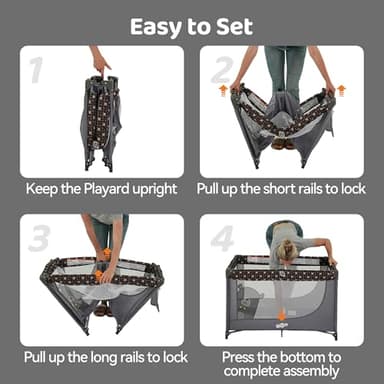 Easy to Set

1

Keep the Playard upright

2

Pull up the short rails to lock

3

Pull up the long rails to lock

4

Press the bottom to complete assembly