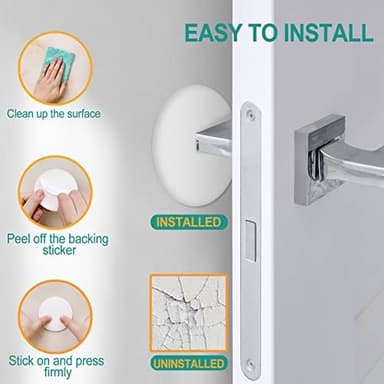 EASY TO INSTALL

Clean up the surface

Peel off the backing sticker

Stick on and press firmly

INSTALLED

UNINSTALLED