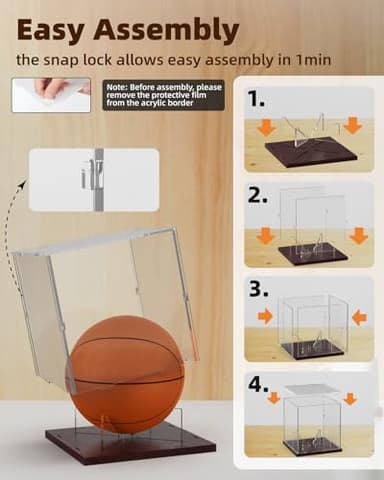 Easy Assembly

the snap lock allows easy assembly in 1min

Note: Before assembly, please remove the protective film from the acrylic border

1.

2.

3.

4.