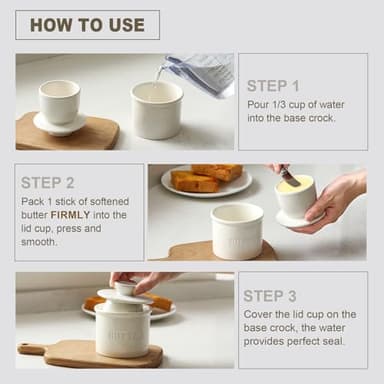 HOW TO USE

STEP 1
Pour 1/3 cup of water into the base crock.

STEP 2
Pack 1 stick of softened butter FIRMLY into the lid cup, press and smooth.

STEP 3
Cover the lid cup on the base crock, the water provides perfect seal.