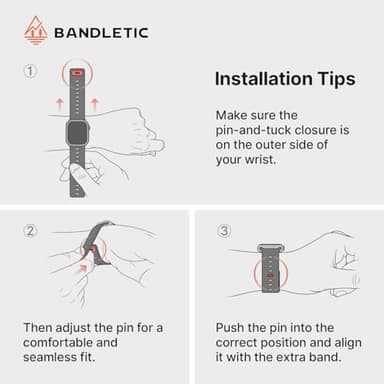 BANDLETIC

①

Installation Tips

Make sure the pin-and-tuck closure is on the outer side of your wrist.

②

Then adjust the pin for a comfortable and seamless fit.

③

Push the pin into the correct position and align it with the extra band.