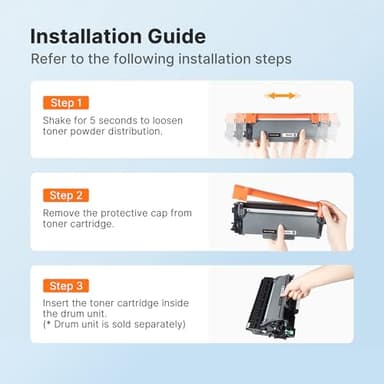 Installation Guide
Refer to the following installation steps

Step 1
Shake for 5 seconds to loosen toner powder distribution.

Step 2
Remove the protective cap from toner cartridge.

Step 3
Insert the toner cartridge inside the drum unit.
(* Drum unit is sold separately)