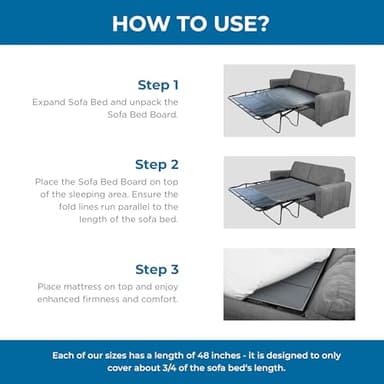 HOW TO USE?

Step 1
Expand Sofa Bed and unpack the Sofa Bed Board.

Step 2
Place the Sofa Bed Board on top of the sleeping area. Ensure the fold lines run parallel to the length of the sofa bed.

Step 3
Place mattress on top and enjoy enhanced firmness and comfort.

Each of our sizes has a length of 48 inches - it is designed to only cover about 3/4 of the sofa bed's length.