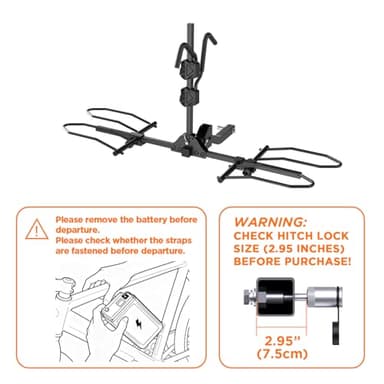 Please remove the battery before departure.
Please check whether the straps are fastened before departure.

WARNING:
CHECK HITCH LOCK SIZE (2.95 INCHES) BEFORE PURCHASE!

2.95"
(7.5cm)