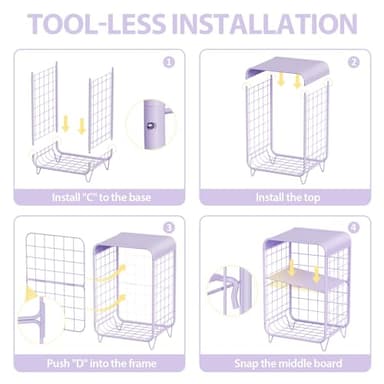 TOOL-LESS INSTALLATION

1

Install "C" to the base

2

Install the top

3

Push "D" into the frame

4

Snap the middle board