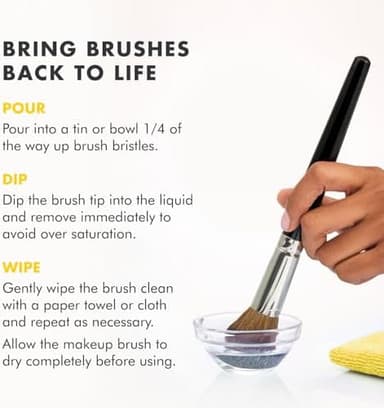 BRING BRUSHES BACK TO LIFE

POUR

Pour into a tin or bowl 1/4 of the way up brush bristles.

DIP

Dip the brush tip into the liquid and remove immediately to avoid over saturation.

WIPE

Gently wipe the brush clean with a paper towel or cloth and repeat as necessary.

Allow the makeup brush to dry completely before using.