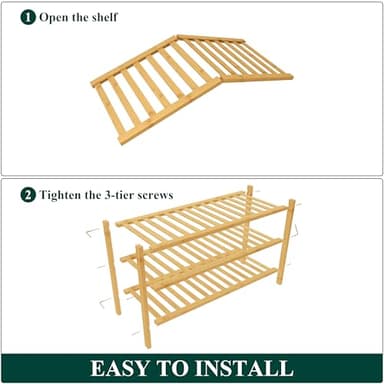 1 Open the shelf

2 Tighten the 3-tier screws

EASY TO INSTALL