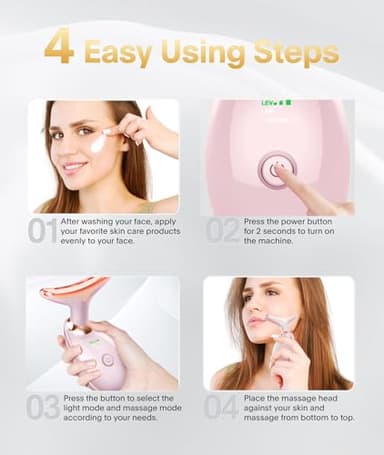 4 Easy Using Steps

LEV

01 After washing your face, apply your favorite skin care products evenly to your face.

02 Press the power button for 2 seconds to turn on the machine.

03 Press the button to select the light mode and massage mode according to your needs.

04 Place the massage head against your skin and massage from bottom to top.