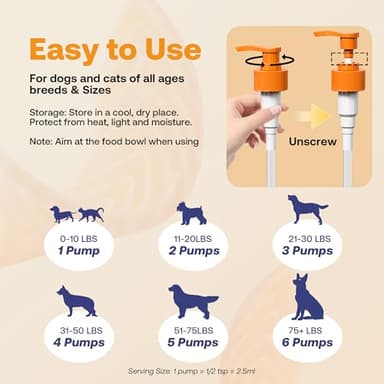 Easy to Use

For dogs and cats of all ages breeds & Sizes

Storage: Store in a cool, dry place. Protect from heat, light and moisture.

Note: Aim at the food bowl when using

Unscrew

0-10 LBS
1 Pump

11-20LBS
2 Pumps

21-30 LBS
3 Pumps

31-50 LBS
4 Pumps

51-75LBS
5 Pumps

75+ LBS
6 Pumps

Serving Size: 1 pump = 1/2 tsp = 2.5ml