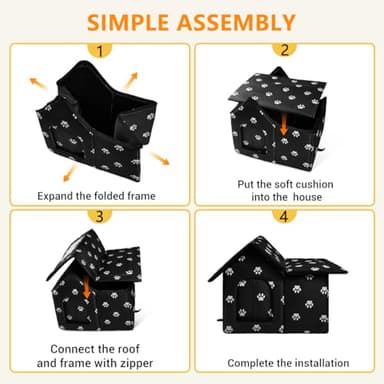 SIMPLE ASSEMBLY

1

Expand the folded frame

2

Put the soft cushion into the house

3

Connect the roof and frame with zipper

4

Complete the installation